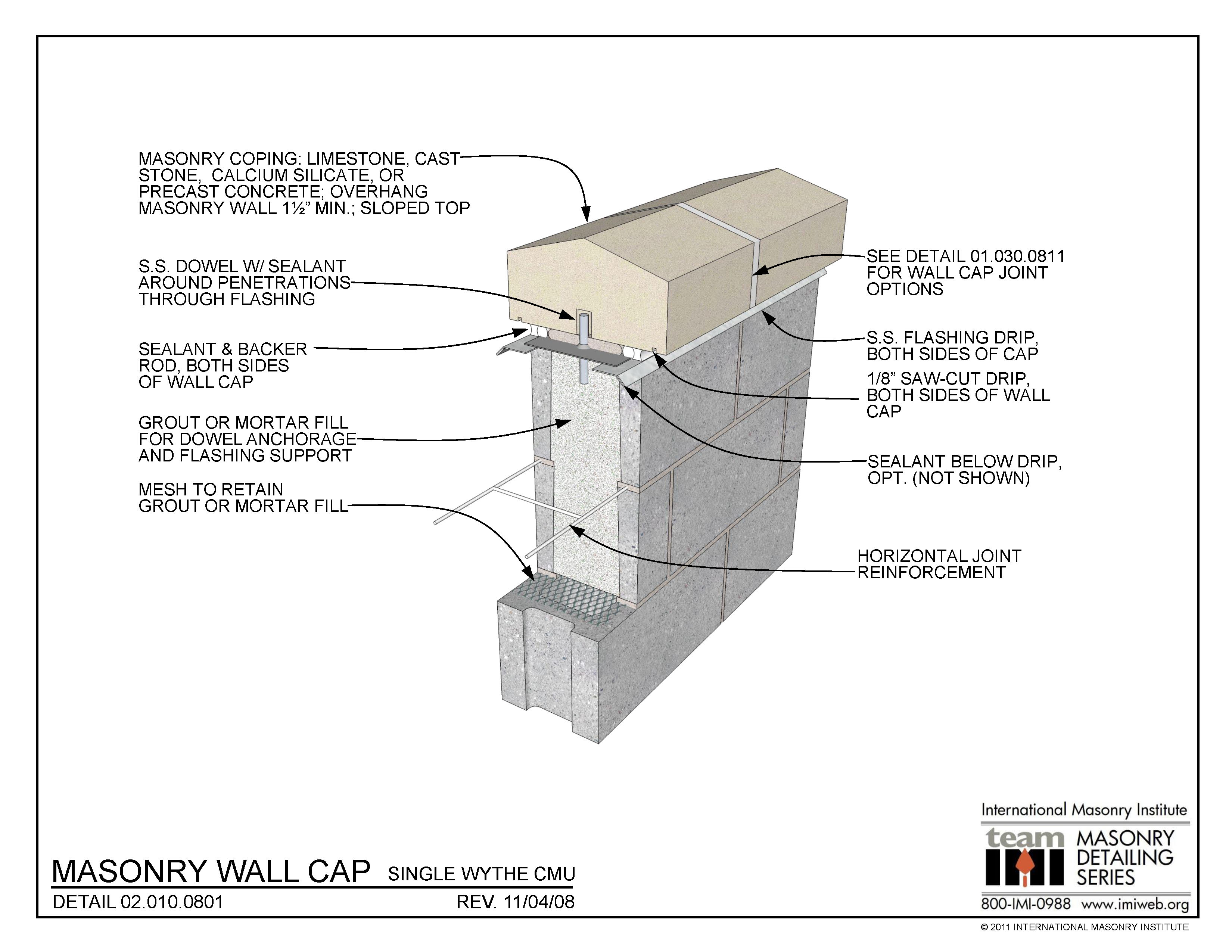 MASONRY COPING: LIMESTONE, CAST STONE, CALCIUM SILICATE, OR PRECAST CONCRETE; OVERHANG MASONRY WALL 1½" MIN.; SLOPED TOP

S.S. DOWEL W/ SEALANT AROUND PENETRATIONS THROUGH FLASHING

SEALANT & BACKER ROD, BOTH SIDES OF WALL CAP

GROUT OR MORTAR FILL FOR DOWEL ANCHORAGE AND FLASHING SUPPORT

MESH TO RETAIN GROUT OR MORTAR FILL

SEE DETAIL 01.030.0811 FOR WALL CAP JOINT OPTIONS

S.S. FLASHING DRIP, BOTH SIDES OF CAP

1/8" SAW-CUT DRIP, BOTH SIDES OF WALL CAP

SEALANT BELOW DRIP, OPT. (NOT SHOWN)

HORIZONTAL JOINT REINFORCEMENT

MASONRY WALL CAP SINGLE WYTHE CMU

DETAIL 02.010.0801

REV. 11/04/08

International Masonry Institute

team IMI MASONRY DETAILING SERIES

800-IMI-0988 www.imiweb.org

© 2011 INTERNATIONAL MASONRY INSTITUTE