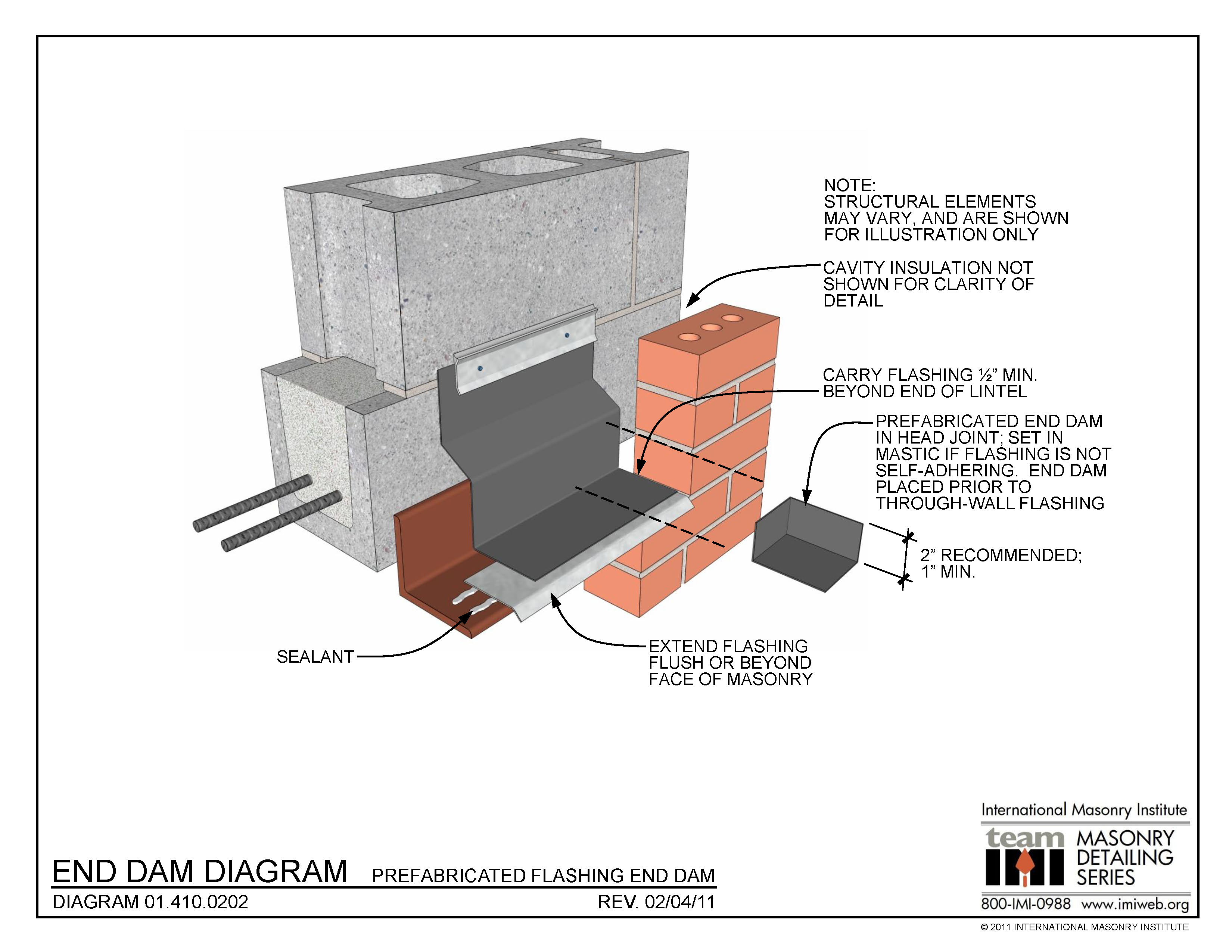 NOTE:
STRUCTURAL ELEMENTS MAY VARY, AND ARE SHOWN FOR ILLUSTRATION ONLY

CAVITY INSULATION NOT SHOWN FOR CLARITY OF DETAIL

CARRY FLASHING ½" MIN. BEYOND END OF LINTEL

PREFABRICATED END DAM IN HEAD JOINT; SET IN MASTIC IF FLASHING IS NOT SELF-ADHERING. END DAM PLACED PRIOR TO THROUGH-WALL FLASHING

2" RECOMMENDED; 1" MIN.

SEALANT

EXTEND FLASHING FLUSH OR BEYOND FACE OF MASONRY

END DAM DIAGRAM PREFABRICATED FLASHING END DAM

DIAGRAM 01.410.0202 REV. 02/04/11

International Masonry Institute

team IMI MASONRY DETAILING SERIES

800-IMI-0988 www.imiweb.org

© 2011 INTERNATIONAL MASONRY INSTITUTE