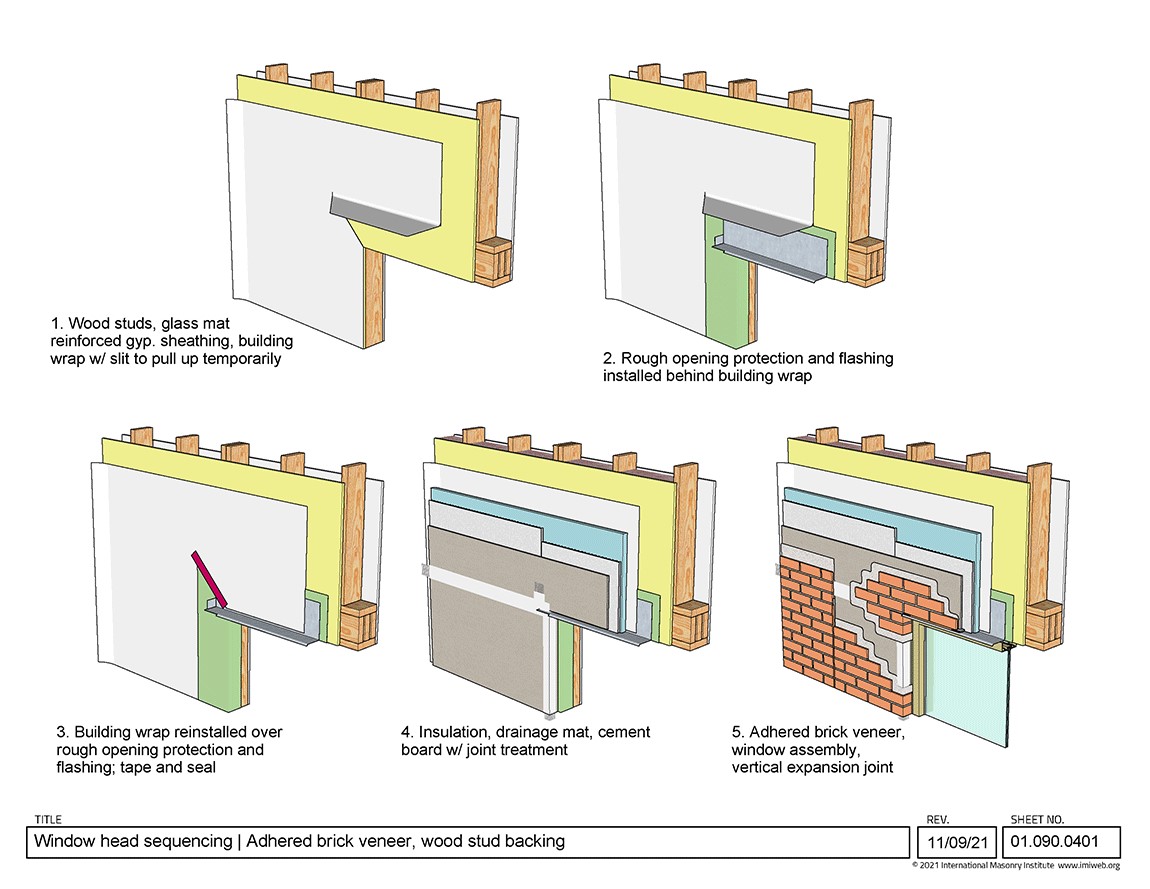 1. Wood studs, glass mat reinforced gyp. sheathing, building wrap w/ slit to pull up temporarily

2. Rough opening protection and flashing installed behind building wrap

3. Building wrap reinstalled over rough opening protection and flashing; tape and seal

4. Insulation, drainage mat, cement board w/ joint treatment

5. Adhered brick veneer, window assembly, vertical expansion joint

TITLE

Window head sequencing | Adhered brick veneer, wood stud backing

REV.

11/09/21

SHEET NO.

01.090.0401

© 2021 International Masonry Institute www.imiweb.org