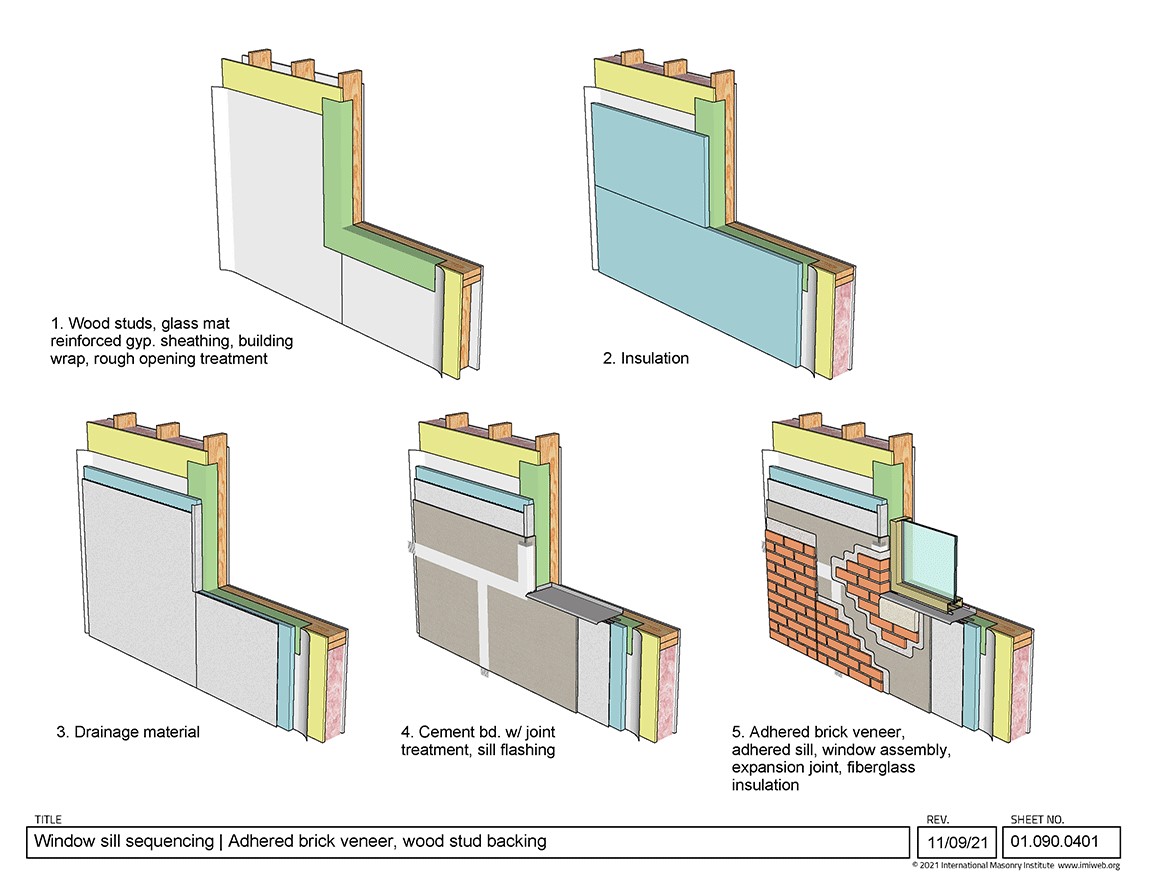 1. Wood studs, glass mat reinforced gyp. sheathing, building wrap, rough opening treatment

2. Insulation

3. Drainage material

4. Cement bd. w/ joint treatment, sill flashing

5. Adhered brick veneer, adhered sill, window assembly, expansion joint, fiberglass insulation

TITLE

Window sill sequencing | Adhered brick veneer, wood stud backing

REV.

11/09/21

SHEET NO.

01.090.0401

© 2021 International Masonry Institute www.imiweb.org