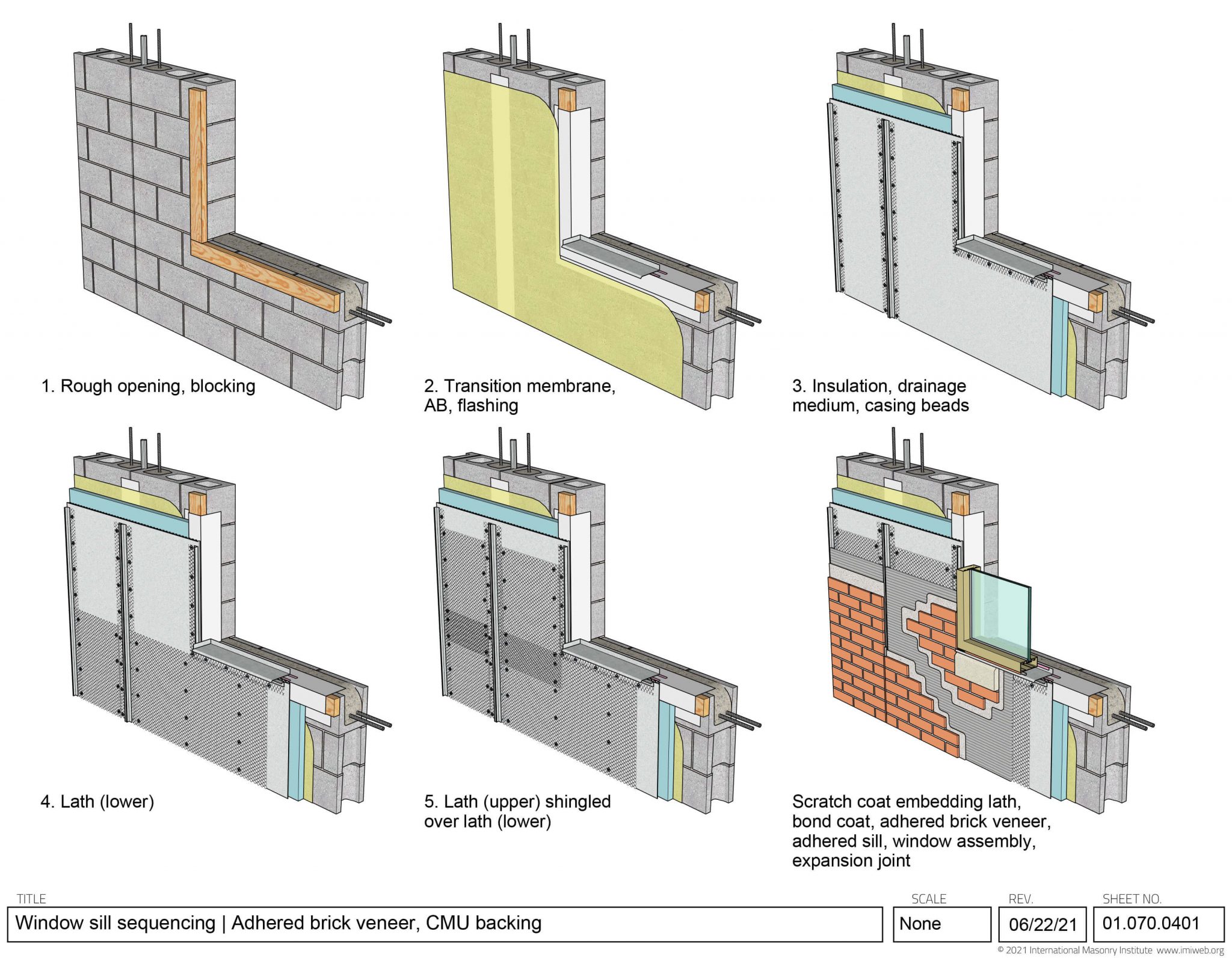 1. Rough opening, blocking

2. Transition membrane, AB, flashing

3. Insulation, drainage medium, casing beads

4. Lath (lower)

5. Lath (upper) shingled over lath (lower)

Scratch coat embedding lath, bond coat, adhered brick veneer, adhered sill, window assembly, expansion joint

TITLE
Window sill sequencing | Adhered brick veneer, CMU backing

SCALE
None

REV.
06/22/21

SHEET NO.
01.070.0401

© 2021 International Masonry Institute www.imiweb.org