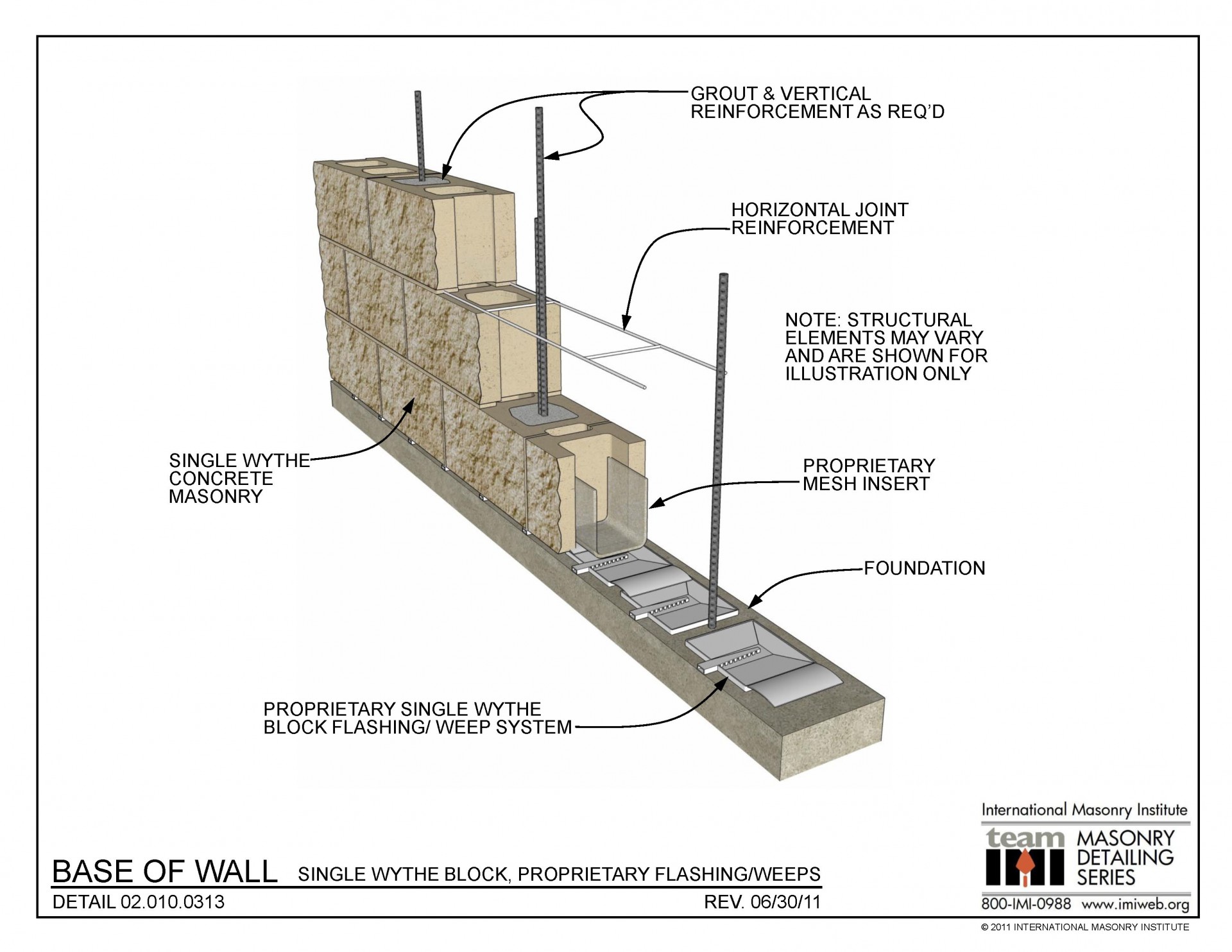 GROUT & VERTICAL REINFORCEMENT AS REQ'D

HORIZONTAL JOINT REINFORCEMENT

NOTE: STRUCTURAL ELEMENTS MAY VARY AND ARE SHOWN FOR ILLUSTRATION ONLY

SINGLE WYTHE CONCRETE MASONRY

PROPRIETARY MESH INSERT

FOUNDATION

PROPRIETARY SINGLE WYTHE BLOCK FLASHING/ WEEP SYSTEM

BASE OF WALL SINGLE WYTHE BLOCK, PROPRIETARY FLASHING/WEEPS

DETAIL 02.010.0313

REV. 06/30/11

International Masonry Institute

team IMI MASONRY DETAILING SERIES

800-IMI-0988 www.imiweb.org

© 2011 INTERNATIONAL MASONRY INSTITUTE